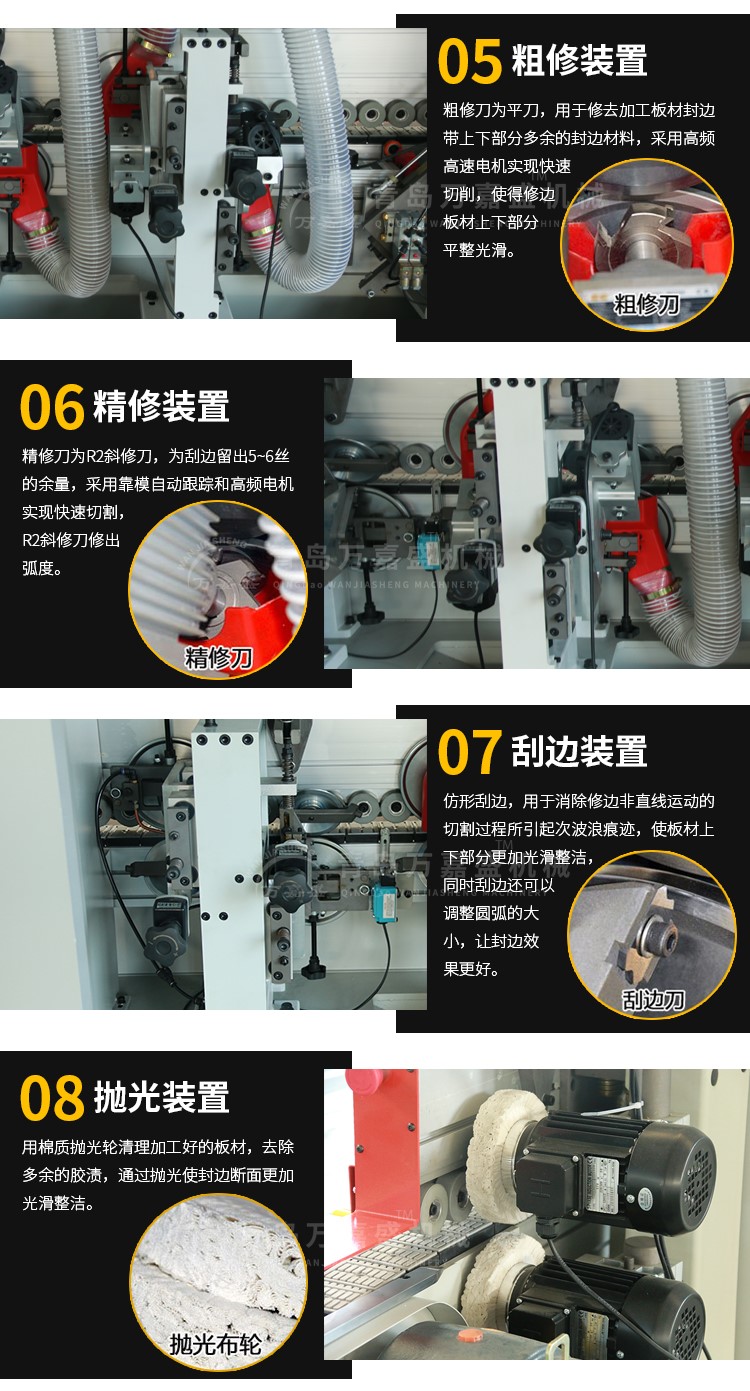 05 粗修装置

粗修刀为平刀，用于修去加工板材封边带上下部分多余的封边材料，采用高频高速电机实现快速切削，使得修边板材上下部分平整光滑。

粗修刀

青岛万嘉盛机械

06 精修装置

精修刀为R2斜修刀，为刮边留出5~6丝的余量，采用靠模自动跟踪和高频电机实现快速切割，R2斜修刀修出弧度。

精修刀

青岛万嘉盛机械
QINGDAO WANJIASHENG MACHINERY

07 刮边装置

仿形刮边，用于消除修边非直线运动的切割过程所引起次波浪痕迹，使板材上下部分更加光滑整洁，同时刮边还可以调整圆弧的大小，让封边效果更好。

刮边刀

青岛万嘉盛机械

08 抛光装置

用棉质抛光轮清理加工好的板材，去除多余的胶渍，通过抛光使封边断面更加光滑整洁。

抛光布轮