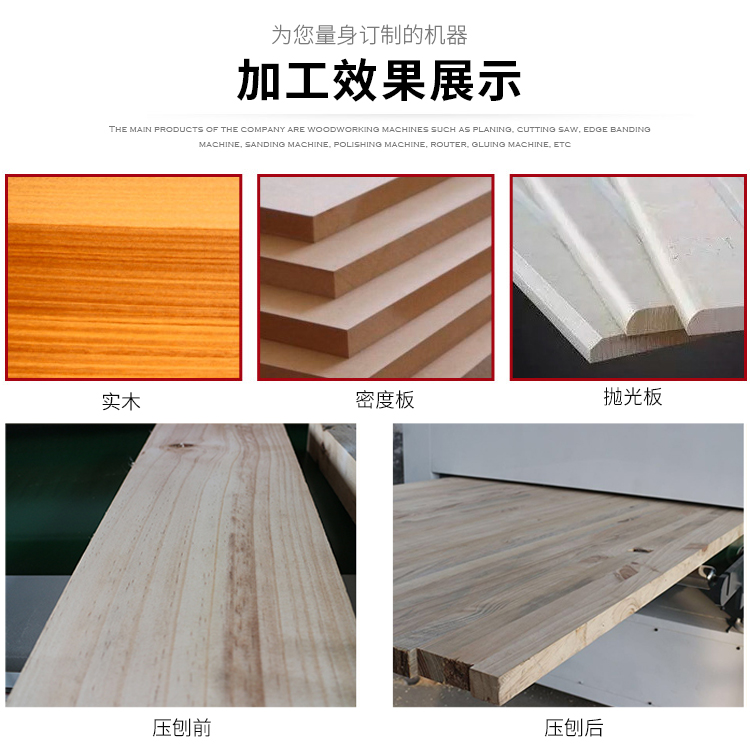 为您量身订制的机器

加工效果展示

THE MAIN PRODUCTS OF THE COMPANY ARE WOODWORKING MACHINES SUCH AS PLANING, CUTTING SAW, EDGE BANDING MACHINE, SANDING MACHINE, POLISHING MACHINE, ROUTER, GLUING MACHINE, ETC

实木

密度板

抛光板

压刨前

压刨后